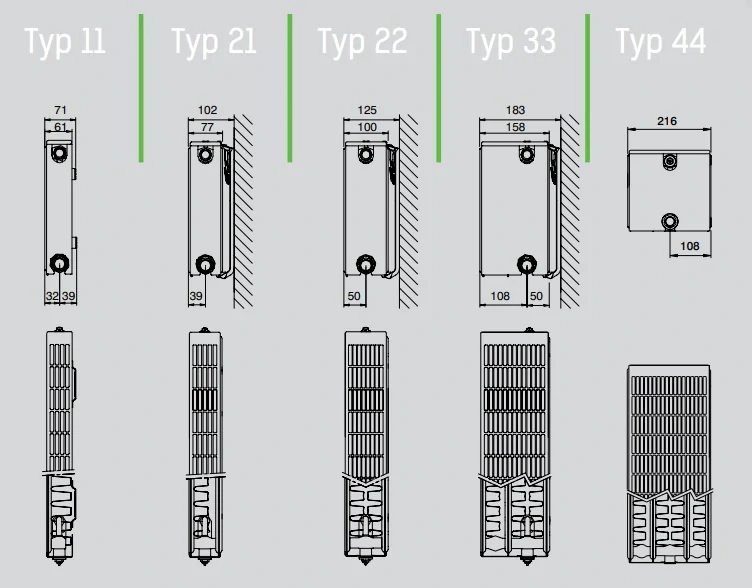 Typ 11

71
61
32 39

Typ 21

102
77
39

Typ 22

125
100
50

Typ 33

183
158
108 50

Typ 44

216
108